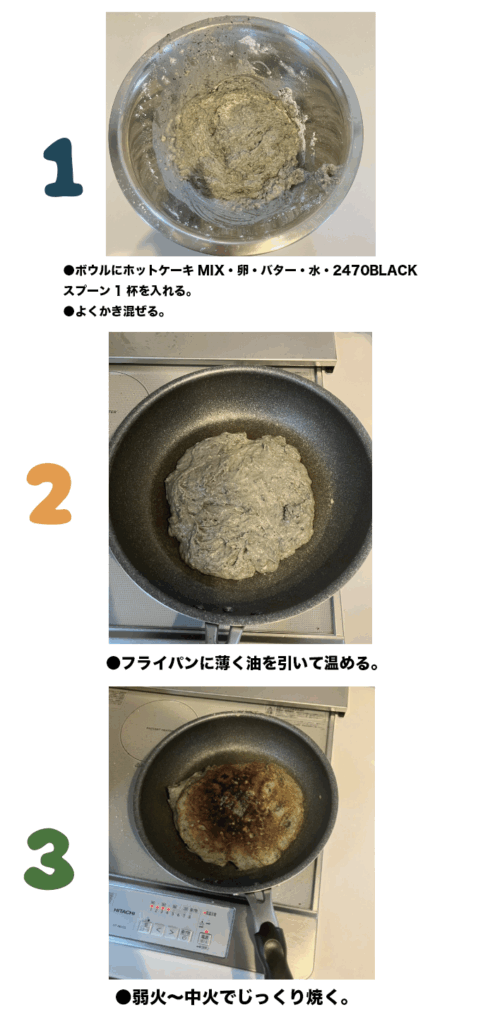 1

●ボウルにホットケーキ MIX・卵・バター・水・2470BLACK スプーン 1 杯を入れる。
●よくかき混ぜる。

2

●フライパンに薄く油を引いて温める。

3

HITACHI

●弱火〜中火でじっくり焼く。